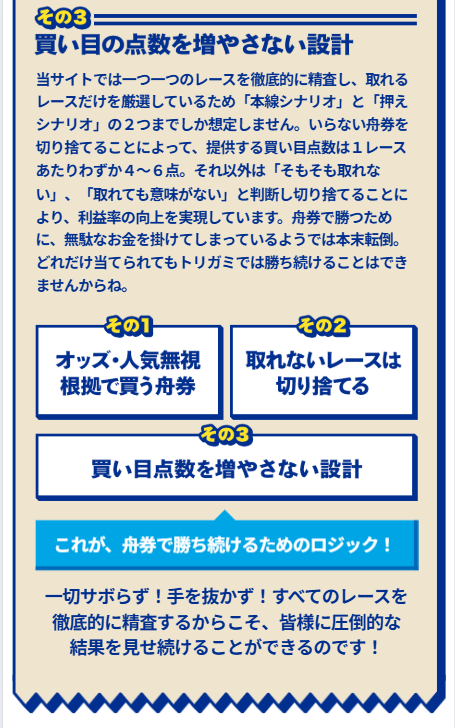 その3
買い目の点数を増やさない設計

当サイトでは一つ一つのレースを徹底的に精査し、取れるレースだけを厳選しているため「本線シナリオ」と「押えシナリオ」の2つまでしか想定しません。いらない舟券を切り捨てることによって、提供する買い目点数は1レースあたりわずか4～6点。それ以外は「そもそも取れない」、「取れても意味がない」と判断し切り捨てることにより、利益率の向上を実現しています。舟券で勝つために、無駄なお金を掛けてしまっているようでは本末転倒。どれだけ当てられてもトリガミでは勝ち続けることはできませんからね。

その1
オッズ・人気無視
根拠で買う舟券

その2
取れないレースは
切り捨てる

その3
買い目点数を増やさない設計

これが、舟券で勝ち続けるためのロジック！

一切サボらず！手を抜かず！すべてのレースを
徹底的に精査するからこそ、皆様に圧倒的な
結果を見せ続けることができるのです！