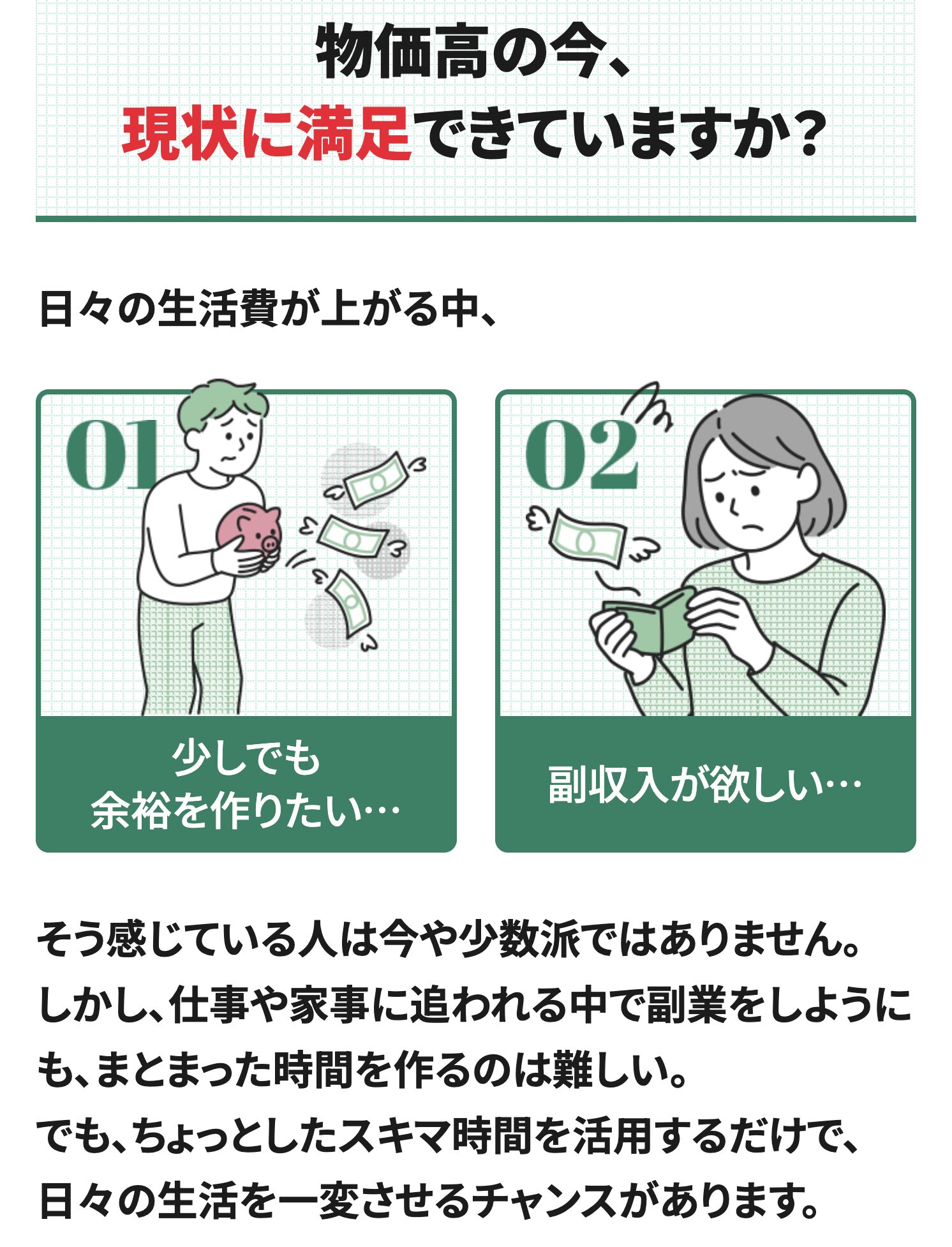 物価高の今、
現状に満足できていますか?

日々の生活費が上がる中、

01

少しでも
余裕を作りたい…

02

副収入が欲しい…

そう感じている人は今や少数派ではありません。
しかし、仕事や家事に追われる中で副業をしようにも、まとまった時間を作るのは難しい。
でも、ちょっとしたスキマ時間を活用するだけで、
日々の生活を一変させるチャンスがあります。